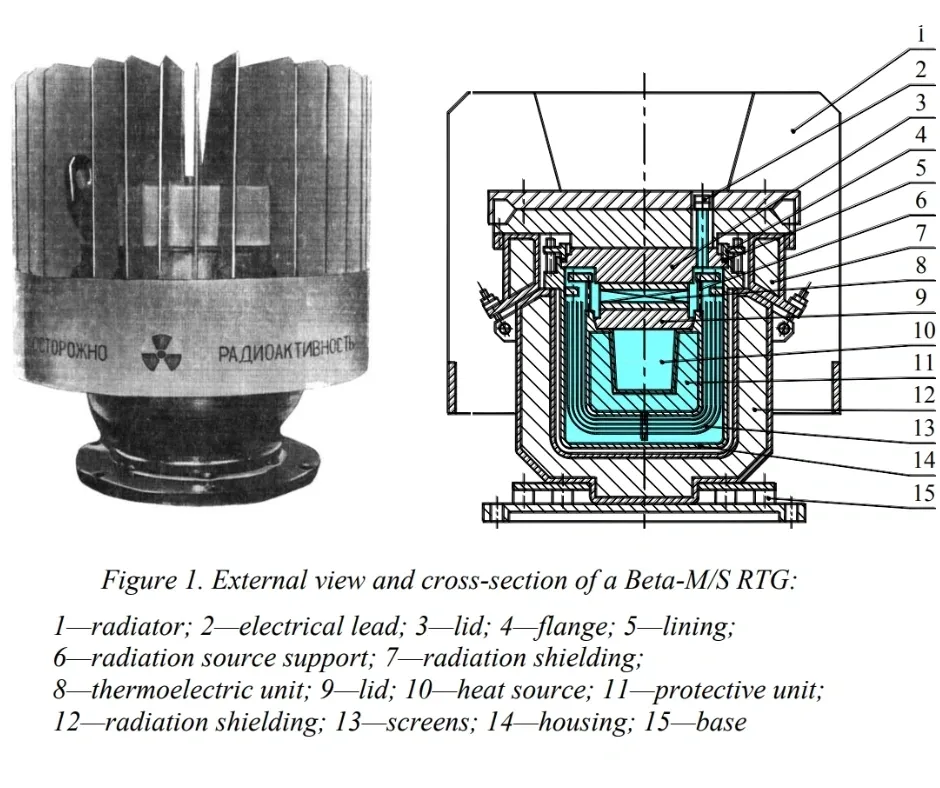 ОСТОРОЖНО РАДИОАКТИВНОСТЬ

1
2
3
4
5
6
7
8
9
10
11
12
13
14
15

Figure 1. External view and cross-section of a Beta-M/S RTG:

1—radiator; 2—electrical lead; 3—lid; 4—flange; 5—lining; 6—radiation source support; 7—radiation shielding; 8—thermoelectric unit; 9—lid; 10—heat source; 11—protective unit; 12—radiation shielding; 13—screens; 14—housing; 15—base